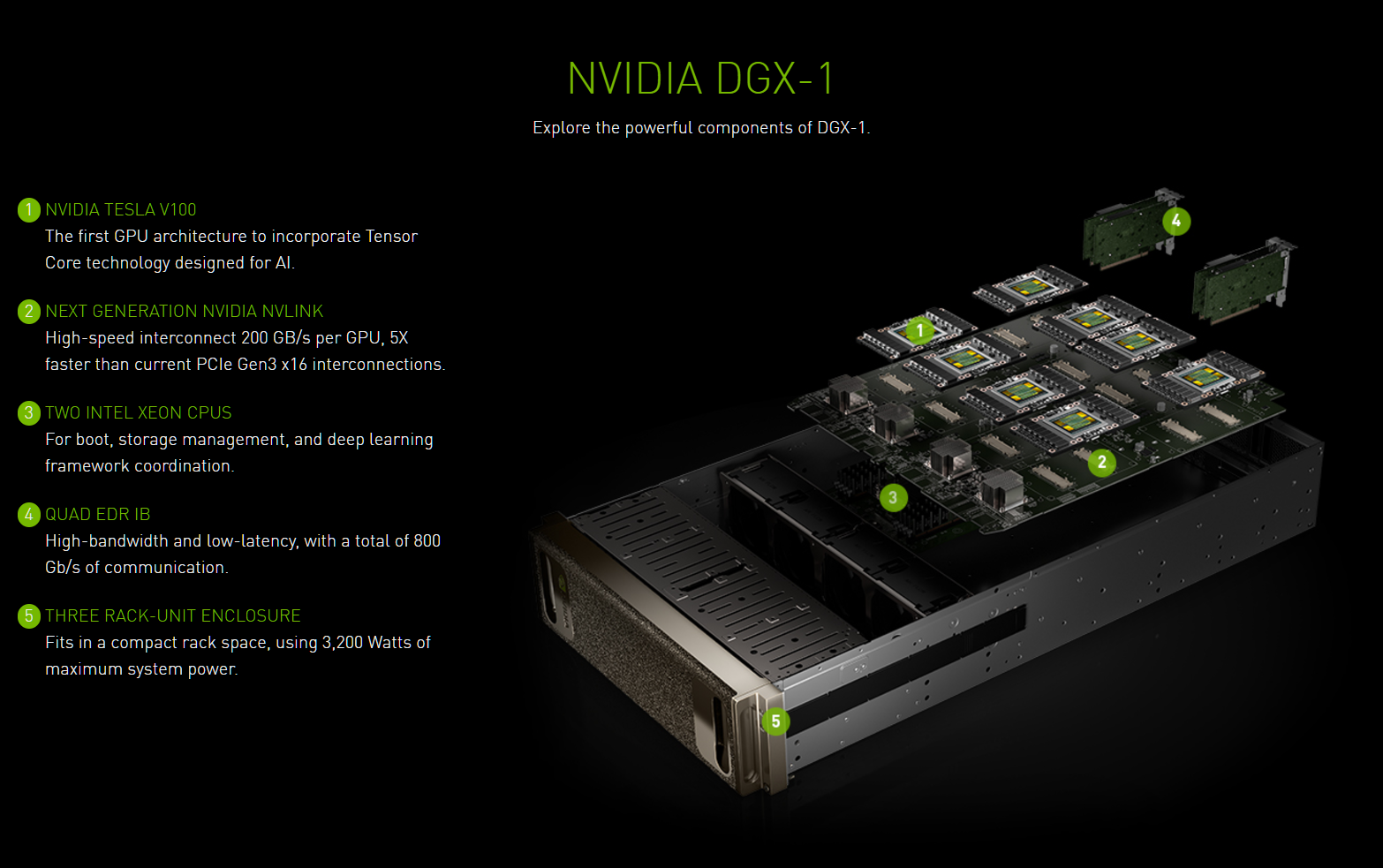 NVIDIA DGX-1

Explore the powerful components of DGX-1.

1 NVIDIA TESLA V100
The first GPU architecture to incorporate Tensor Core technology designed for AI.

2 NEXT GENERATION NVIDIA NVLINK
High-speed interconnect 200 GB/s per GPU, 5X faster than current PCIe Gen3 x16 interconnections.

3 TWO INTEL XEON CPUS
For boot, storage management, and deep learning framework coordination.

4 QUAD EDR IB
High-bandwidth and low-latency, with a total of 800 Gb/s of communication.

5 THREE RACK-UNIT ENCLOSURE
Fits in a compact rack space, using 3,200 Watts of maximum system power.

4

1

2

3

5