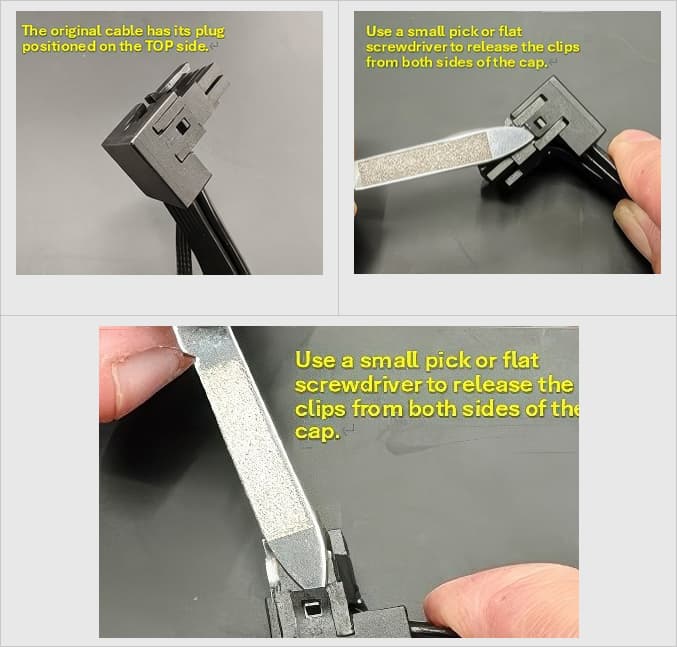 The original cable has its plug positioned on the TOP side.

Use a small pick or flat screwdriver to release the clips from both sides of the cap.

Use a small pick or flat screwdriver to release the clips from both sides of the cap.