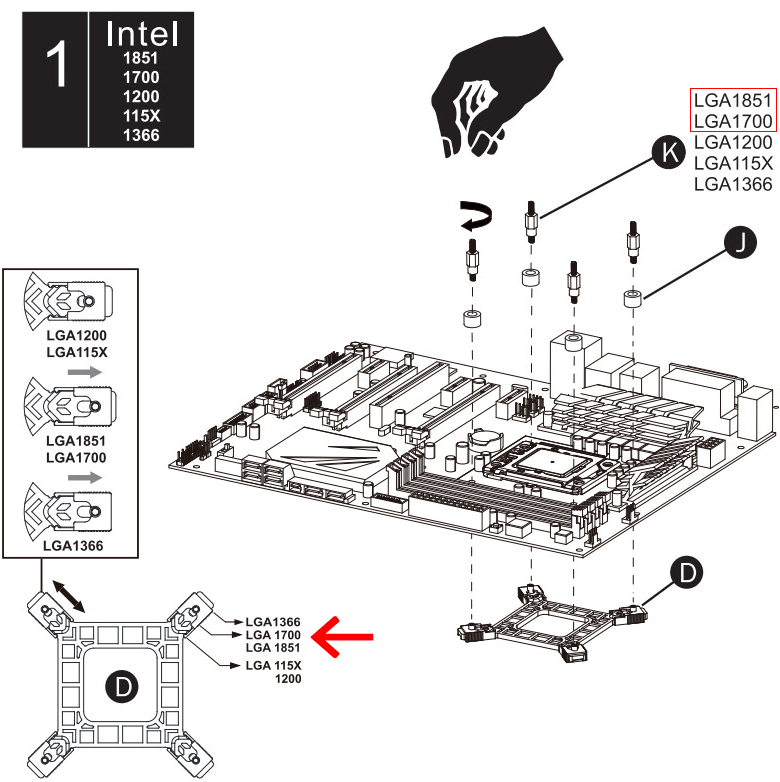 1

Intel
1851
1700
1200
115X
1366

LGA1851
LGA1700
LGA1200
LGA115X
LGA1366

K

J

LGA1200
LGA115X

LGA1851
LGA1700

LGA1366

LGA1366
LGA 1700
LGA 1851
LGA 115X
1200

D

D