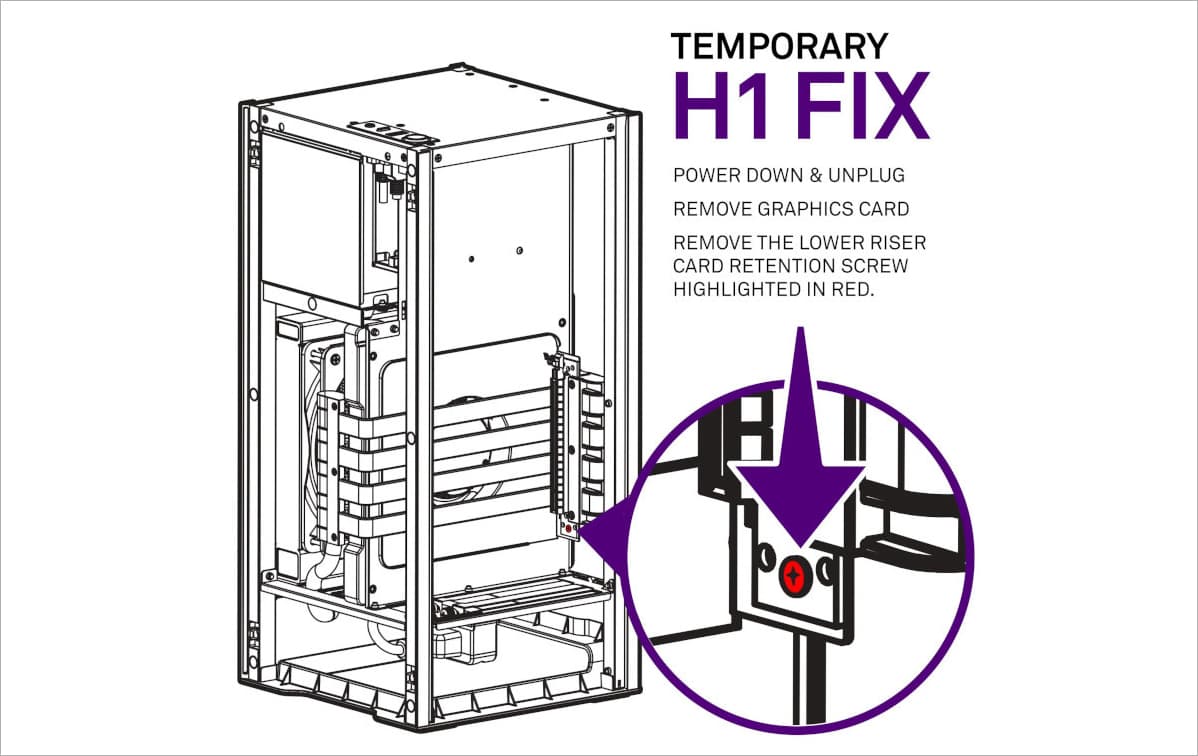 TEMPORARY
H1 FIX

POWER DOWN & UNPLUG

REMOVE GRAPHICS CARD

REMOVE THE LOWER RISER CARD RETENTION SCREW HIGHLIGHTED IN RED.